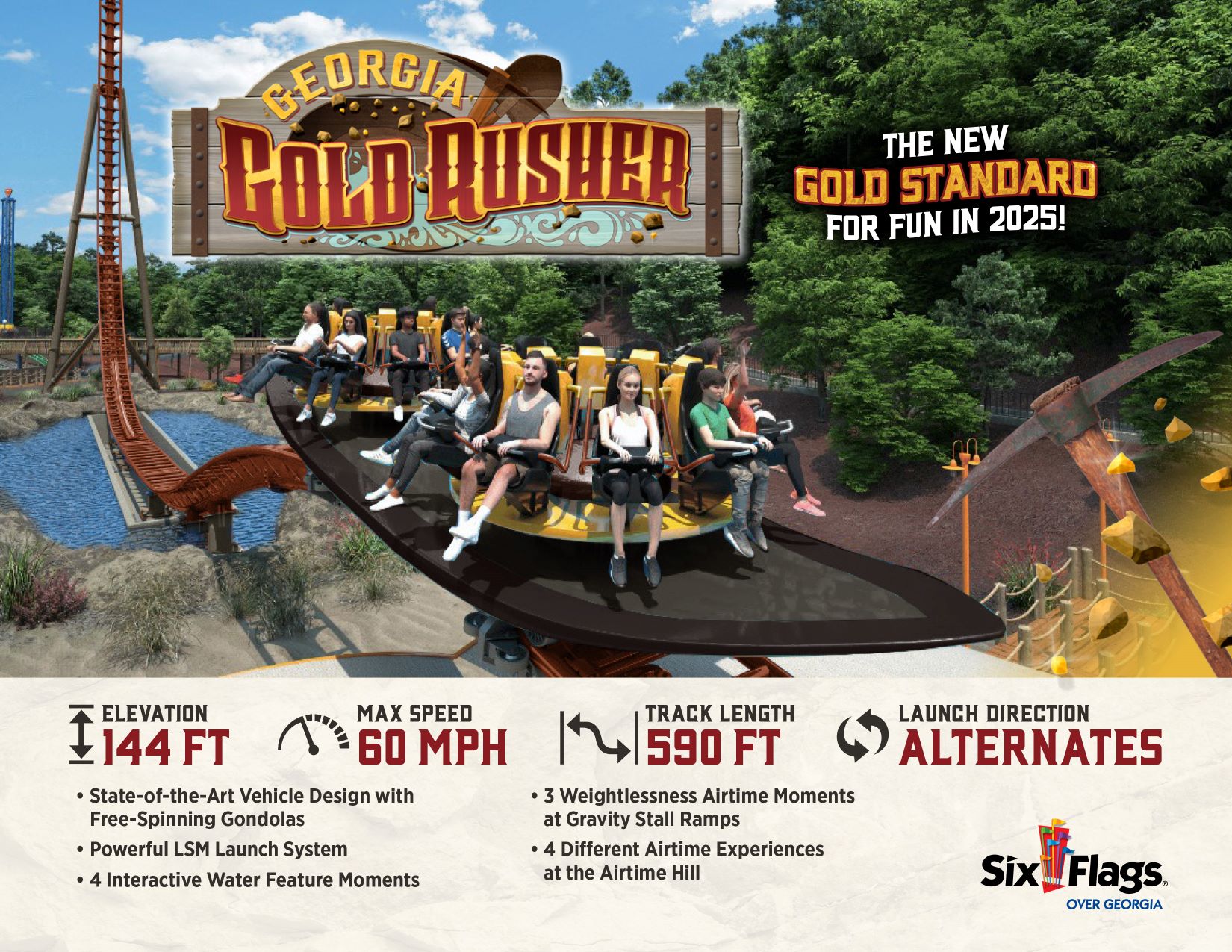 GEORGIA
GOLD RUSHER

THE NEW
GOLD STANDARD
FOR FUN IN 2025!

ELEVATION
144 FT

MAX SPEED
60 MPH

TRACK LENGTH
590 FT

LAUNCH DIRECTION
ALTERNATES

• State-of-the-Art Vehicle Design with Free-Spinning Gondolas
• Powerful LSM Launch System
• 4 Interactive Water Feature Moments

• 3 Weightlessness Airtime Moments at Gravity Stall Ramps
• 4 Different Airtime Experiences at the Airtime Hill

Six Flags
OVER GEORGIA